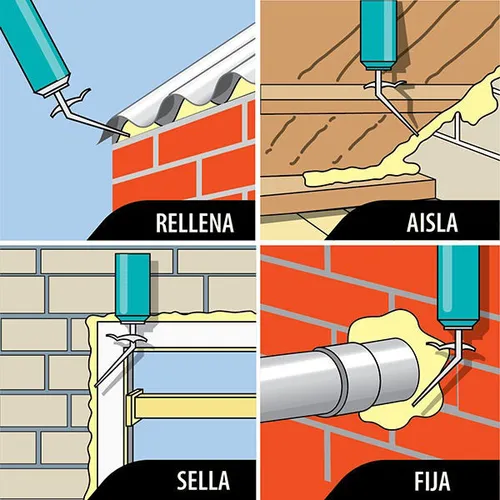 RELLENA

AISLA

SELLA

FIJA