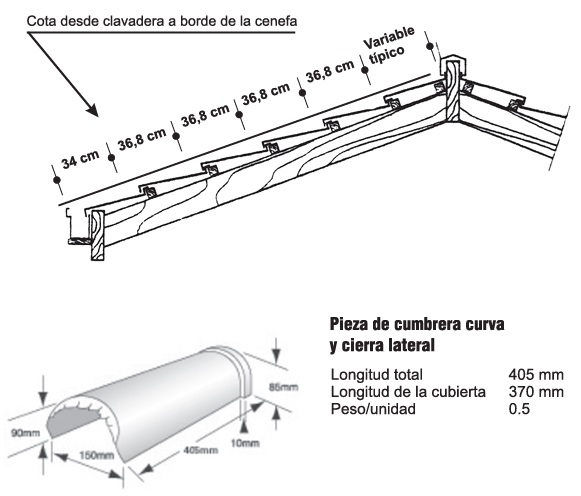 Cota desde clavadera a borde de la cenefa

34 cm
36,8 cm
36,8 cm
36,8 cm
36,8 cm
Variable típico

90mm
150mm
405mm
10mm
85mm

Pieza de cumbrera curva y cierra lateral

| | |
|---|---|
| Longitud total | 405 mm |
| Longitud de la cubierta | 370 mm |
| Peso/unidad | 0.5 |