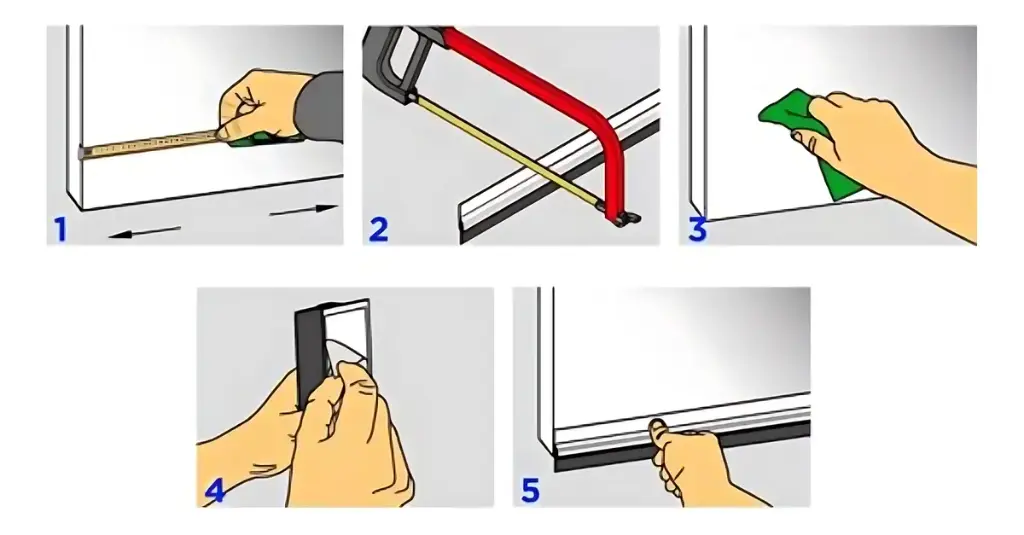 1
2
3
4
5